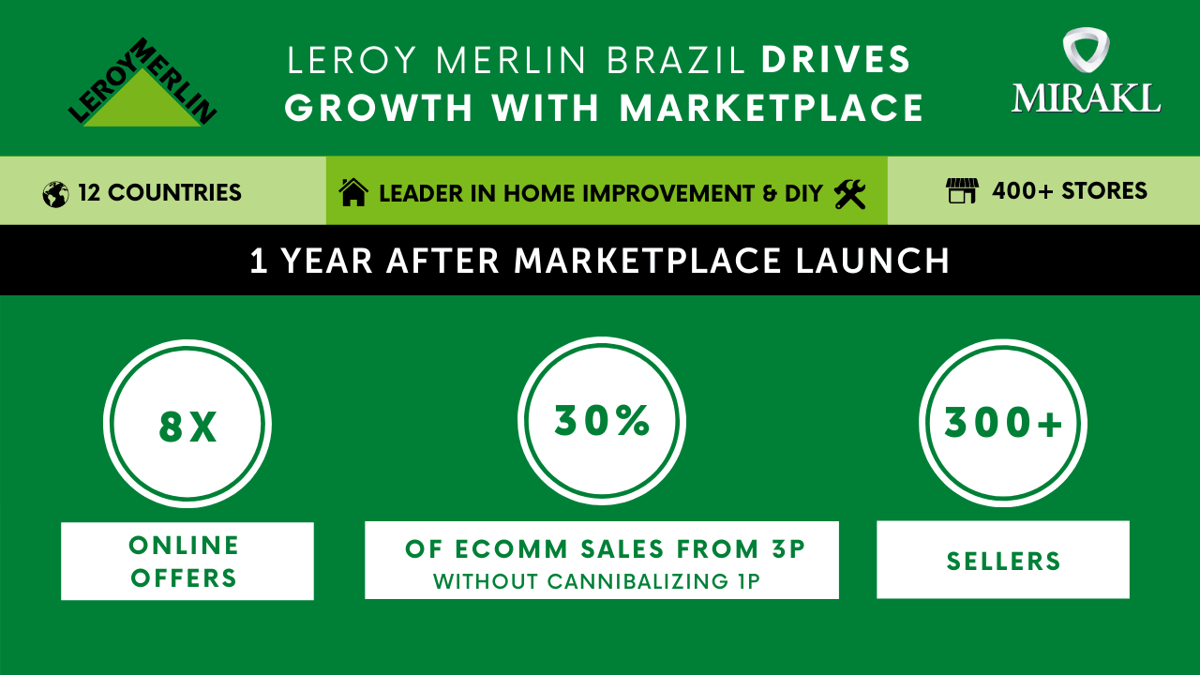 LEROY MERLIN

LEROY MERLIN BRAZIL DRIVES GROWTH WITH MARKETPLACE

MIRAKL

12 COUNTRIES

LEADER IN HOME IMPROVEMENT & DIY

400+ STORES

1 YEAR AFTER MARKETPLACE LAUNCH

8X

ONLINE OFFERS

30%

OF ECOMM SALES FROM 3P
WITHOUT CANNIBALIZING 1P

300+

SELLERS